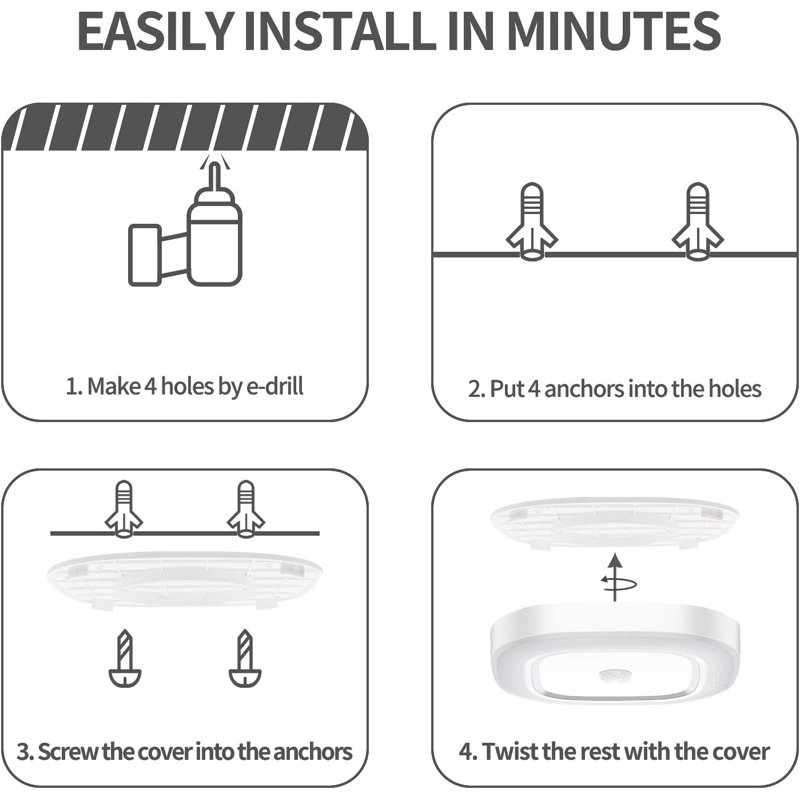 EASILY INSTALL IN MINUTES

1. Make 4 holes by e-drill

2. Put 4 anchors into the holes

3. Screw the cover into the anchors

4. Twist the rest with the cover